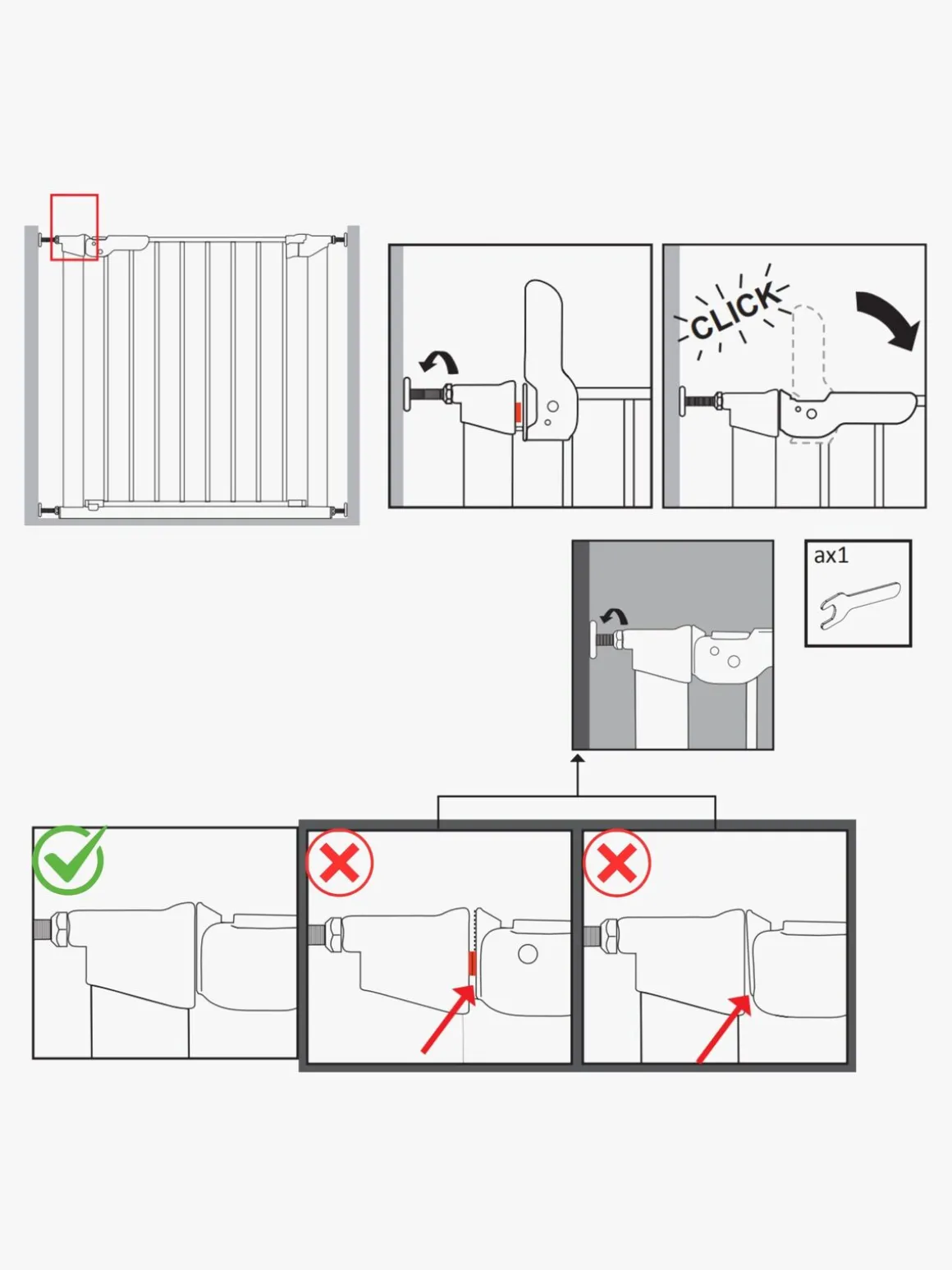 CLICK

ax1