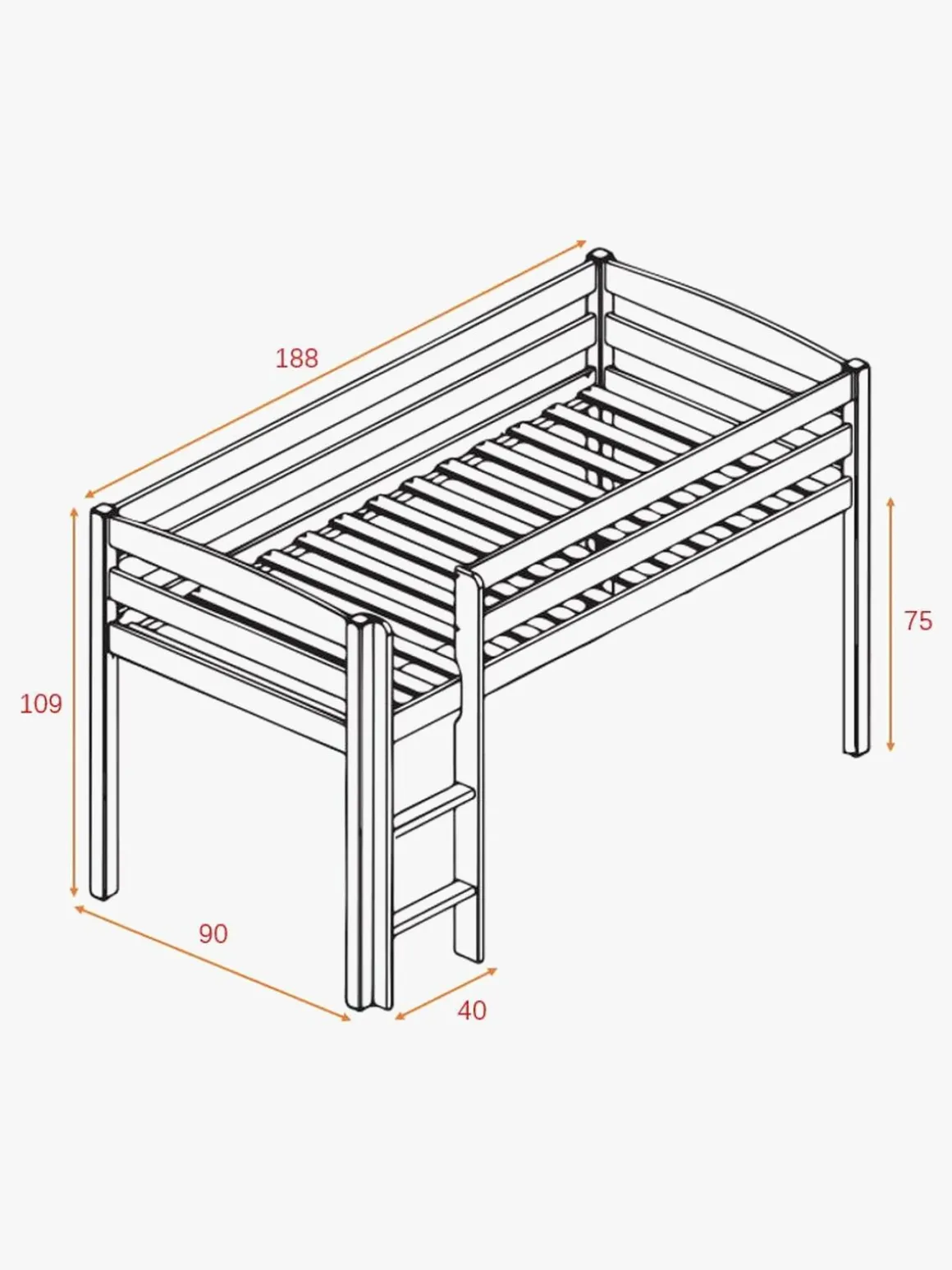 188

75

109

90

40